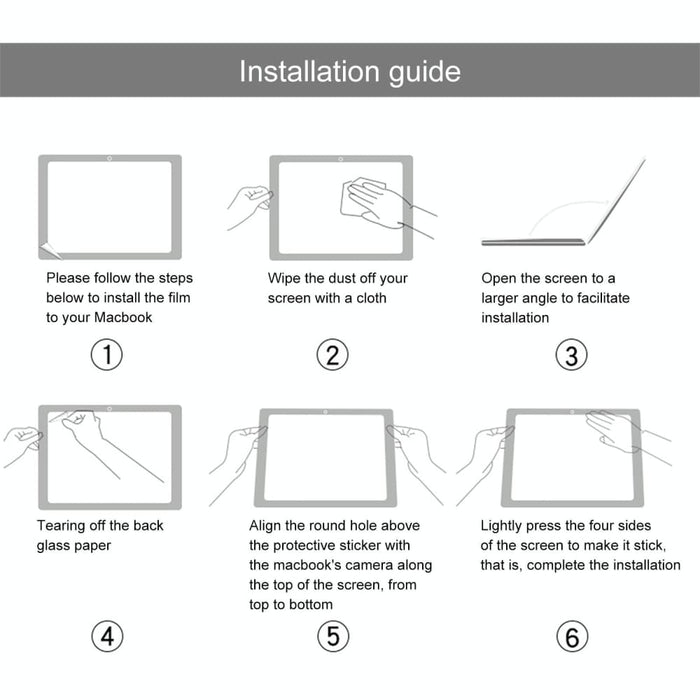 Installation guide

Please follow the steps below to install the film to your Macbook

①

Wipe the dust off your screen with a cloth

②

Open the screen to a larger angle to facilitate installation

③

Tearing off the back glass paper

④

Align the round hole above the protective sticker with the macbook's camera along the top of the screen, from top to bottom

⑤

Lightly press the four sides of the screen to make it stick, that is, complete the installation

⑥