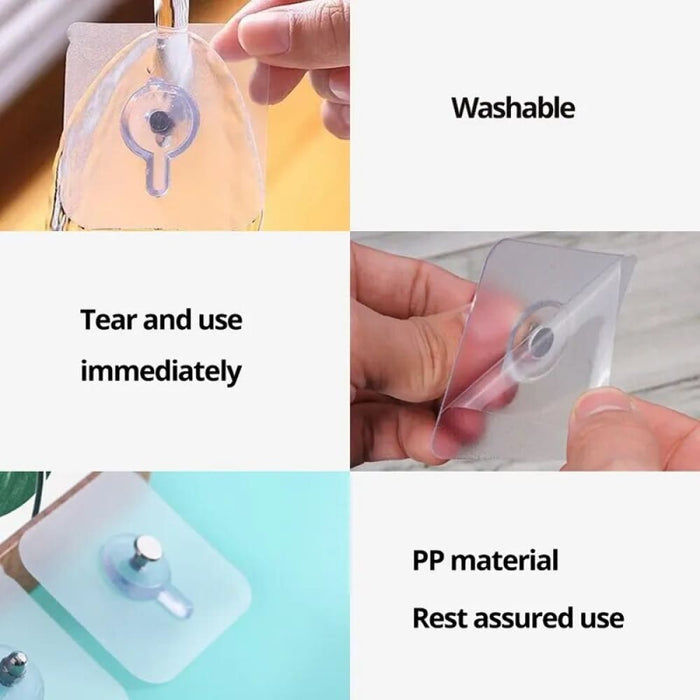 Washable

Tear and use immediately

PP material

Rest assured use