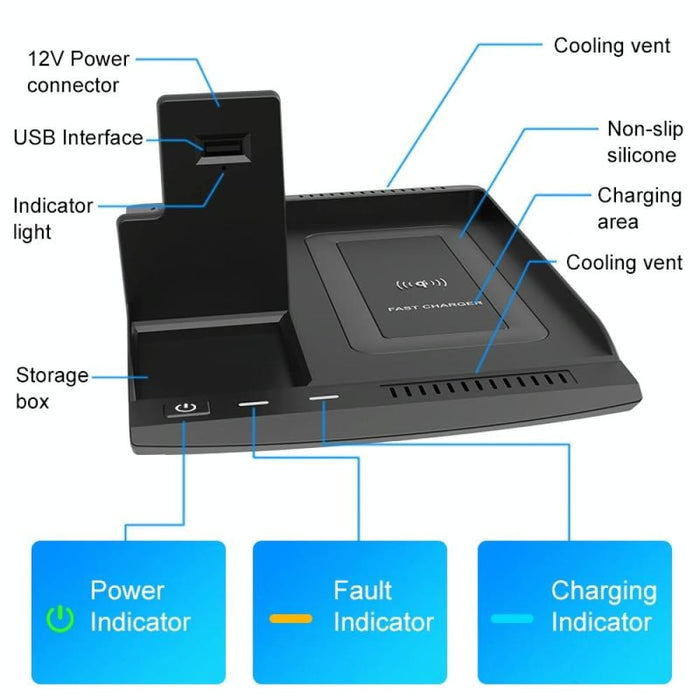 12V Power connector

USB Interface

Indicator light

Storage box

Cooling vent

Non-slip silicone

Charging area

Cooling vent

FAST CHARGER

Power Indicator

Fault Indicator

Charging Indicator