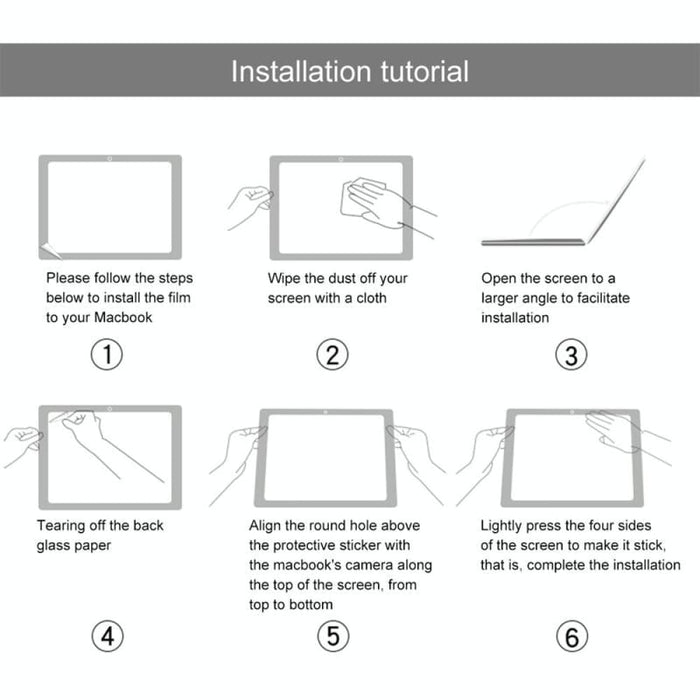 Installation tutorial

Please follow the steps below to install the film to your Macbook

①

Wipe the dust off your screen with a cloth

②

Open the screen to a larger angle to facilitate installation

③

Tearing off the back glass paper

④

Align the round hole above the protective sticker with the macbook's camera along the top of the screen, from top to bottom

⑤

Lightly press the four sides of the screen to make it stick, that is, complete the installation

⑥