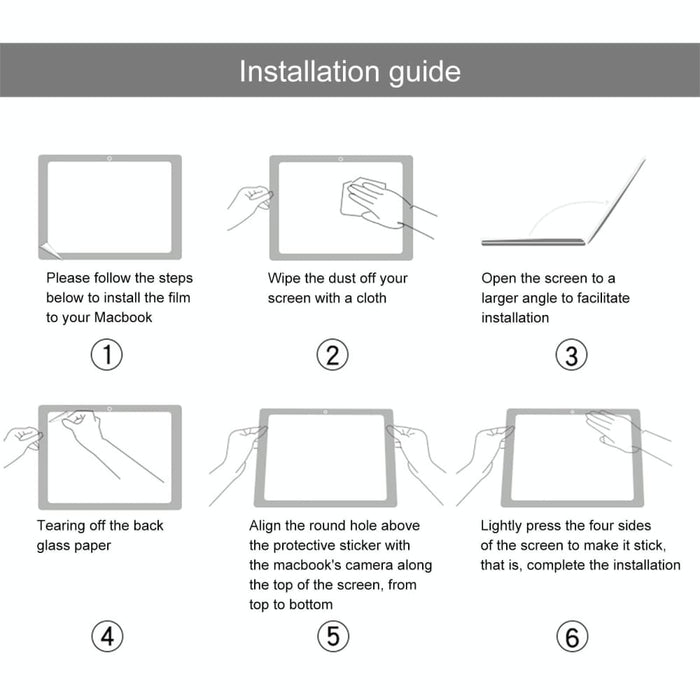 Installation guide

Please follow the steps below to install the film to your Macbook

①

Wipe the dust off your screen with a cloth

②

Open the screen to a larger angle to facilitate installation

③

Tearing off the back glass paper

④

Align the round hole above the protective sticker with the macbook's camera along the top of the screen, from top to bottom

⑤

Lightly press the four sides of the screen to make it stick, that is, complete the installation

⑥