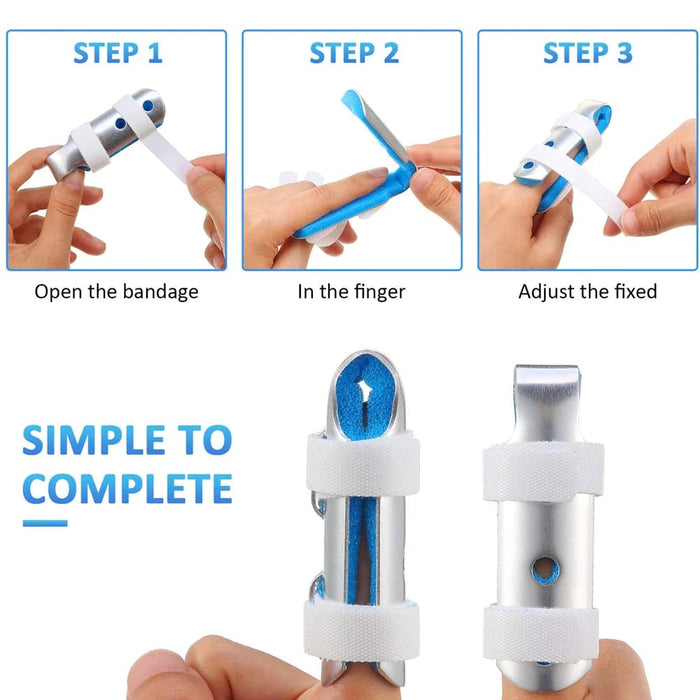 STEP 1

Open the bandage

STEP 2

In the finger

STEP 3

Adjust the fixed

SIMPLE TO COMPLETE