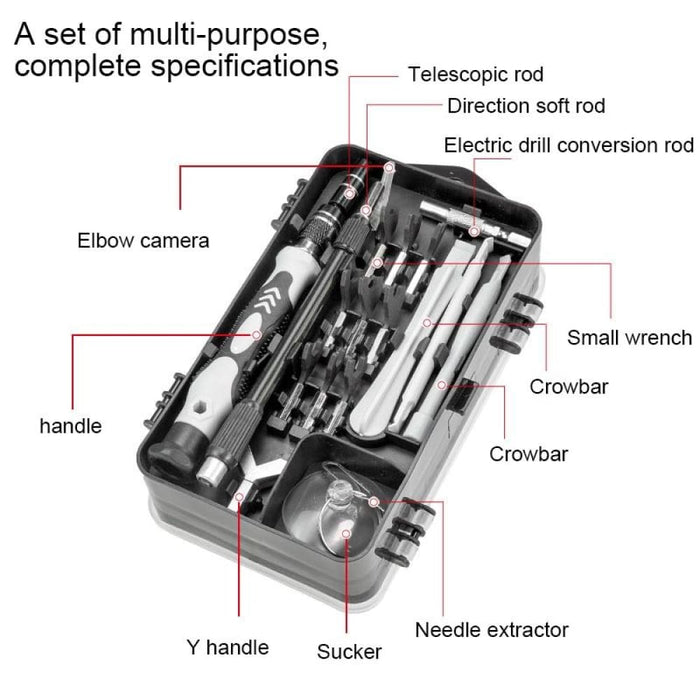 A set of multi-purpose, complete specifications

Telescopic rod

Direction soft rod

Electric drill conversion rod

Elbow camera

Small wrench

Crowbar

Crowbar

handle

Y handle

Sucker

Needle extractor