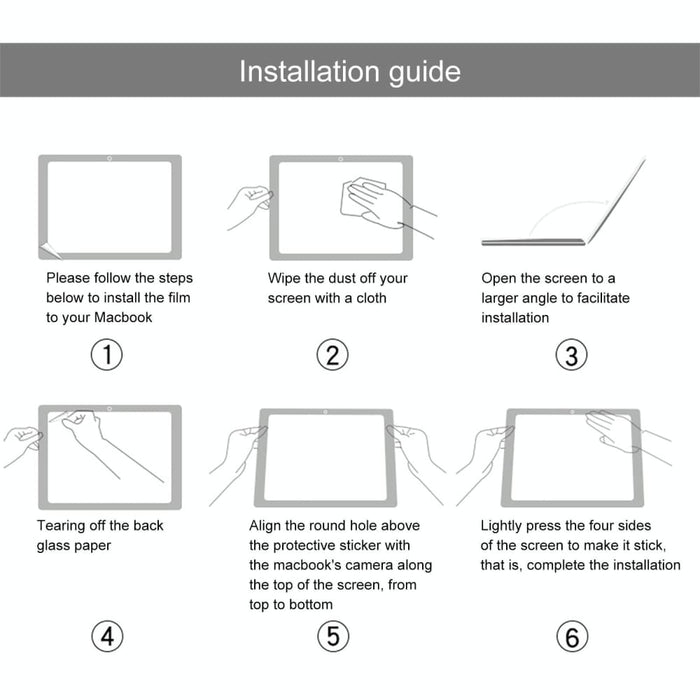 Installation guide

Please follow the steps below to install the film to your Macbook

①

Wipe the dust off your screen with a cloth

②

Open the screen to a larger angle to facilitate installation

③

Tearing off the back glass paper

④

Align the round hole above the protective sticker with the macbook's camera along the top of the screen, from top to bottom

⑤

Lightly press the four sides of the screen to make it stick, that is, complete the installation

⑥