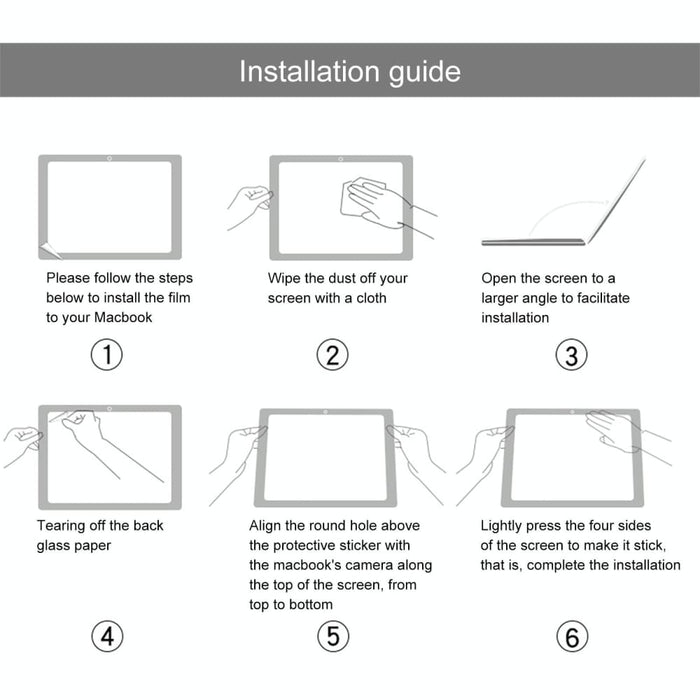 Installation guide

Please follow the steps below to install the film to your Macbook

①

Wipe the dust off your screen with a cloth

②

Open the screen to a larger angle to facilitate installation

③

Tearing off the back glass paper

④

Align the round hole above the protective sticker with the macbook's camera along the top of the screen, from top to bottom

⑤

Lightly press the four sides of the screen to make it stick, that is, complete the installation

⑥