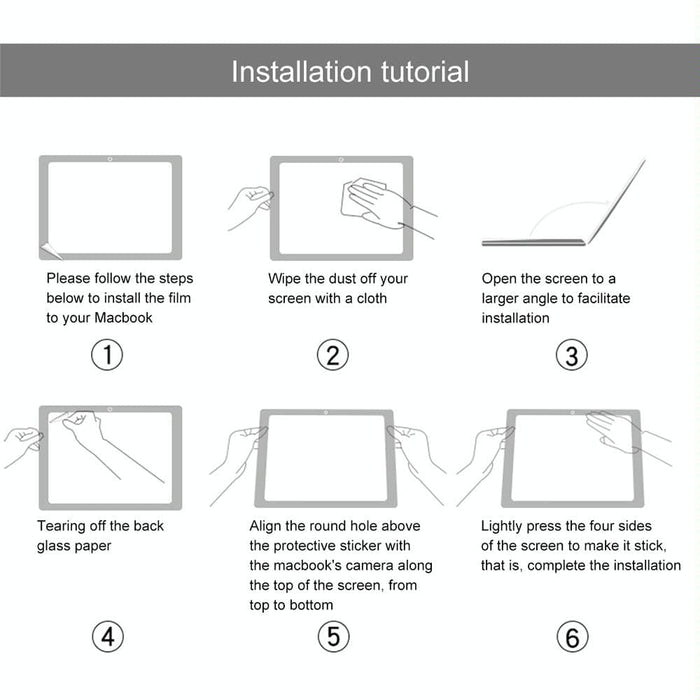 Installation tutorial

Please follow the steps below to install the film to your Macbook

①

Wipe the dust off your screen with a cloth

②

Open the screen to a larger angle to facilitate installation

③

Tearing off the back glass paper

④

Align the round hole above the protective sticker with the macbook's camera along the top of the screen, from top to bottom

⑤

Lightly press the four sides of the screen to make it stick, that is, complete the installation

⑥