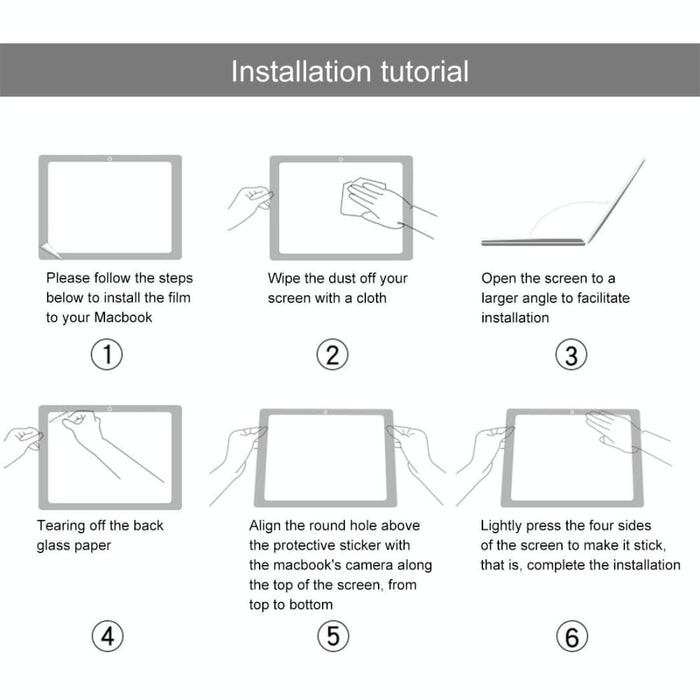 Installation tutorial

Please follow the steps below to install the film to your Macbook

①

Wipe the dust off your screen with a cloth

②

Open the screen to a larger angle to facilitate installation

③

Tearing off the back glass paper

④

Align the round hole above the protective sticker with the macbook's camera along the top of the screen, from top to bottom

⑤

Lightly press the four sides of the screen to make it stick, that is, complete the installation

⑥