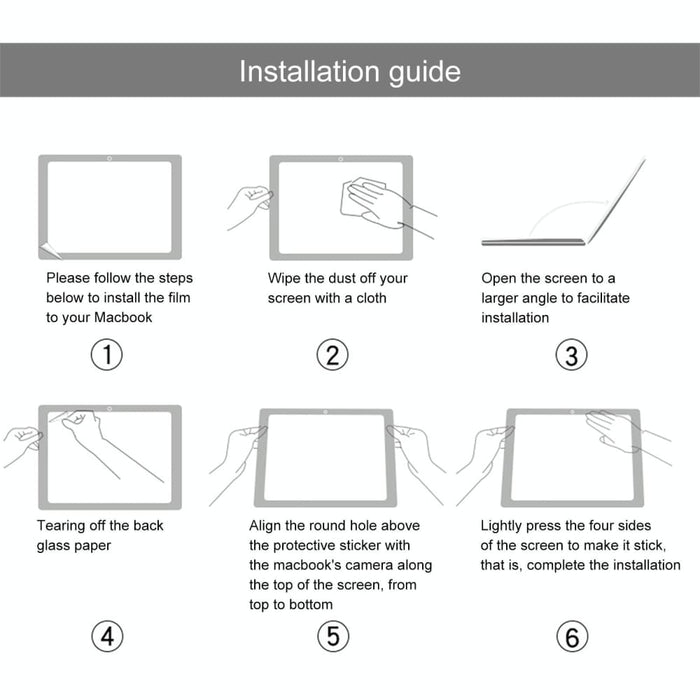 Installation guide

Please follow the steps below to install the film to your Macbook

①

Wipe the dust off your screen with a cloth

②

Open the screen to a larger angle to facilitate installation

③

Tearing off the back glass paper

④

Align the round hole above the protective sticker with the macbook's camera along the top of the screen, from top to bottom

⑤

Lightly press the four sides of the screen to make it stick, that is, complete the installation

⑥