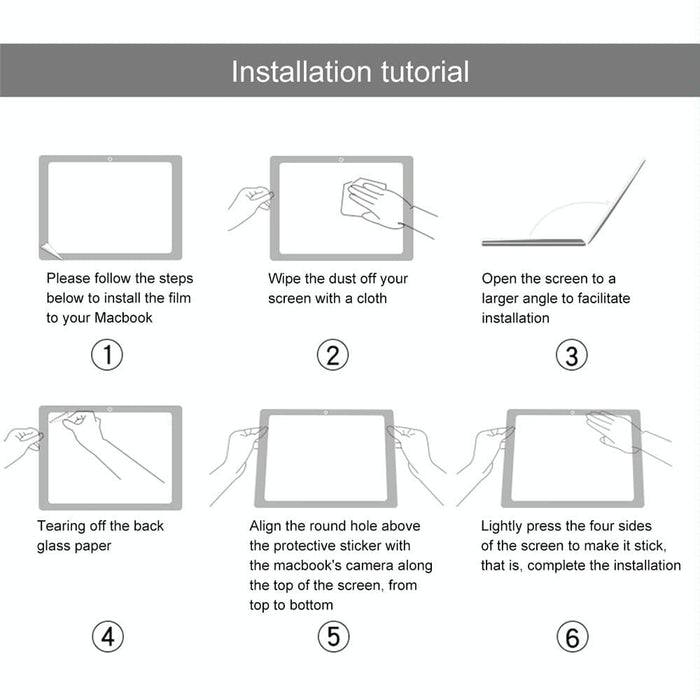 Installation tutorial

Please follow the steps below to install the film to your Macbook

①

Wipe the dust off your screen with a cloth

②

Open the screen to a larger angle to facilitate installation

③

Tearing off the back glass paper

④

Align the round hole above the protective sticker with the macbook's camera along the top of the screen, from top to bottom

⑤

Lightly press the four sides of the screen to make it stick, that is, complete the installation

⑥