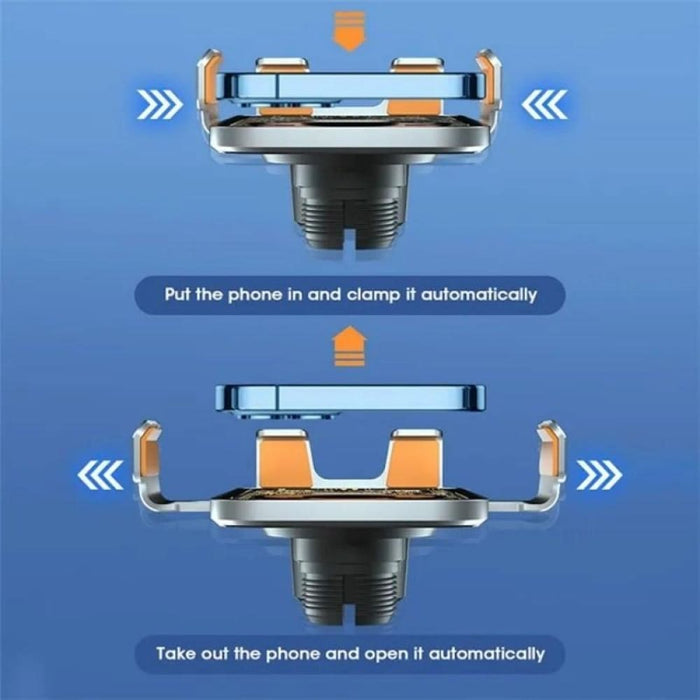 Put the phone in and clamp it automatically

Take out the phone and open it automatically