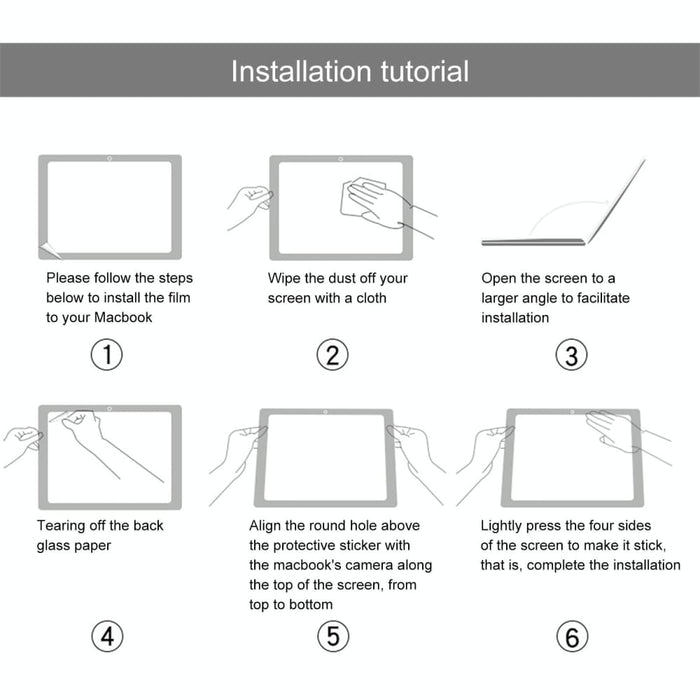 Installation tutorial

Please follow the steps below to install the film to your Macbook

①

Wipe the dust off your screen with a cloth

②

Open the screen to a larger angle to facilitate installation

③

Tearing off the back glass paper

④

Align the round hole above the protective sticker with the macbook's camera along the top of the screen, from top to bottom

⑤

Lightly press the four sides of the screen to make it stick, that is, complete the installation

⑥