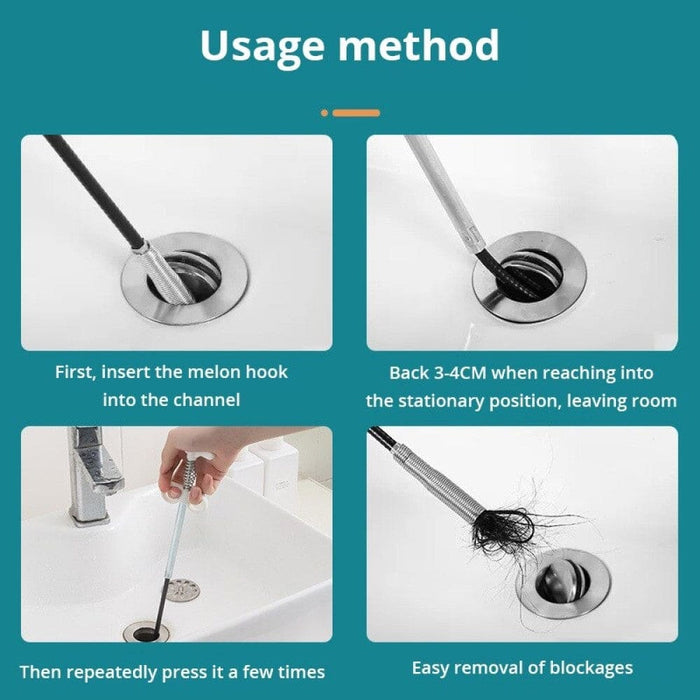 Usage method

First, insert the melon hook into the channel

Back 3-4CM when reaching into the stationary position, leaving room

Then repeatedly press it a few times

Easy removal of blockages