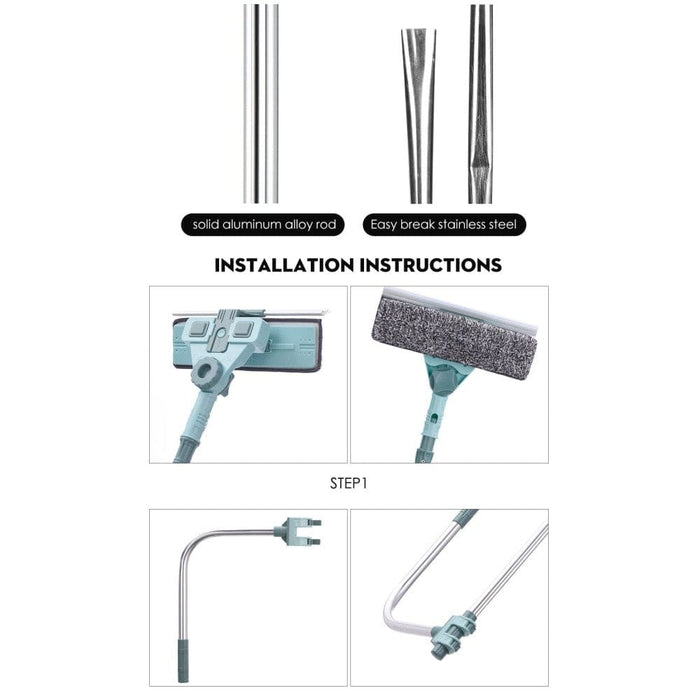 solid aluminum alloy rod

Easy break stainless steel

INSTALLATION INSTRUCTIONS

STEP1