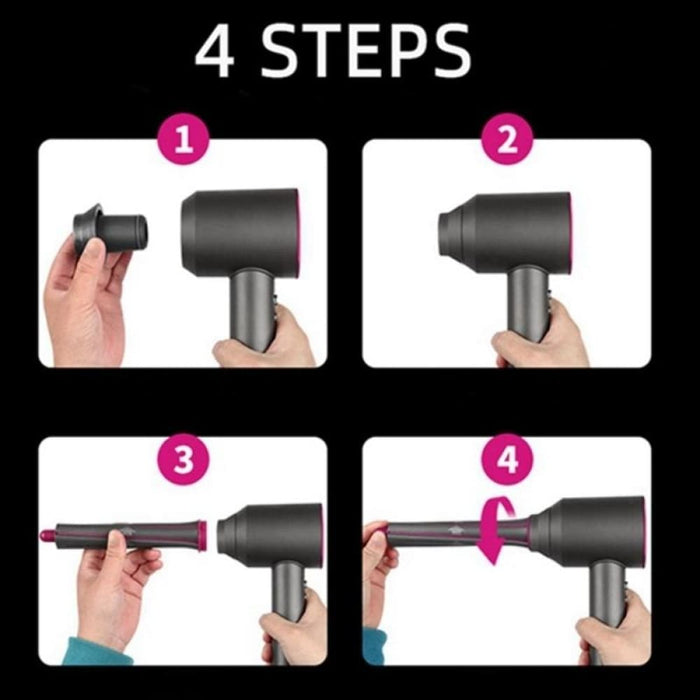 4 STEPS

1

2

3

4