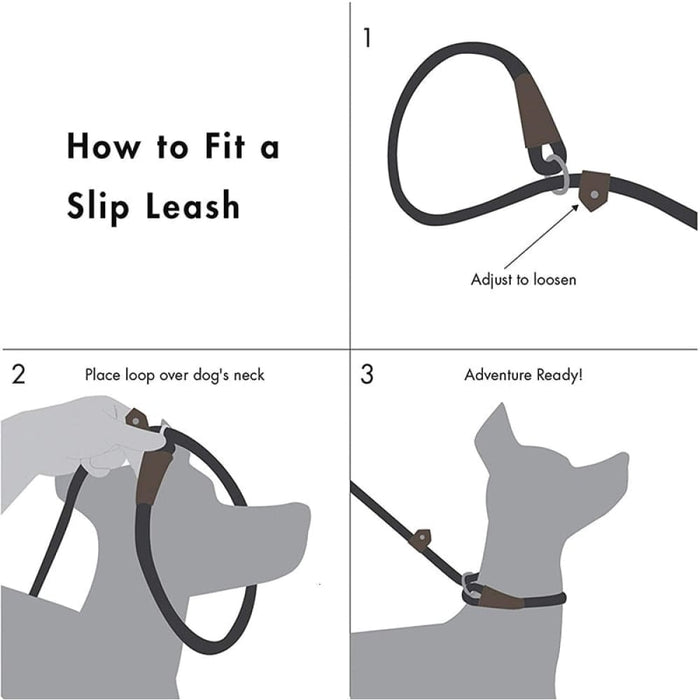 How to Fit a Slip Leash

1

Adjust to loosen

2

Place loop over dog's neck

3

Adventure Ready!