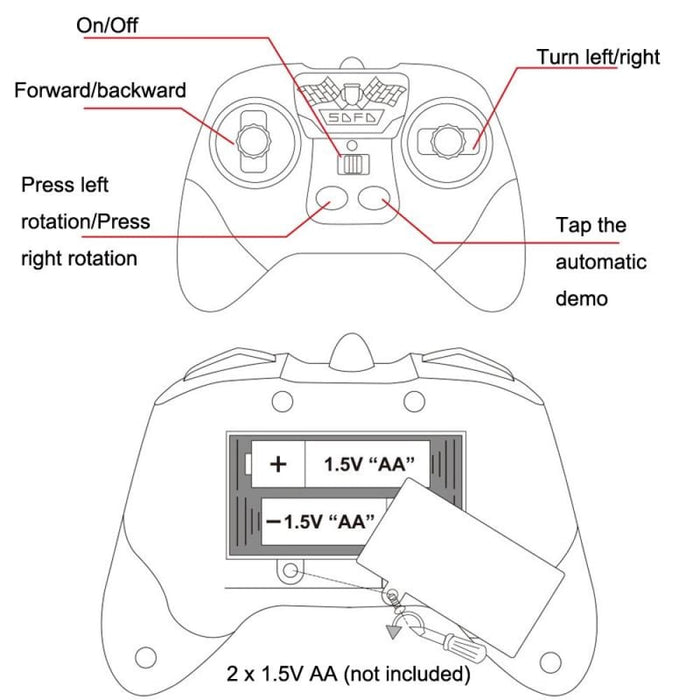 On/Off

Turn left/right

Forward/backward

SDFD

Press left rotation/Press right rotation

Tap the automatic demo

+ 1.5V “AA”

− 1.5V “AA”

2 x 1.5V AA (not included)