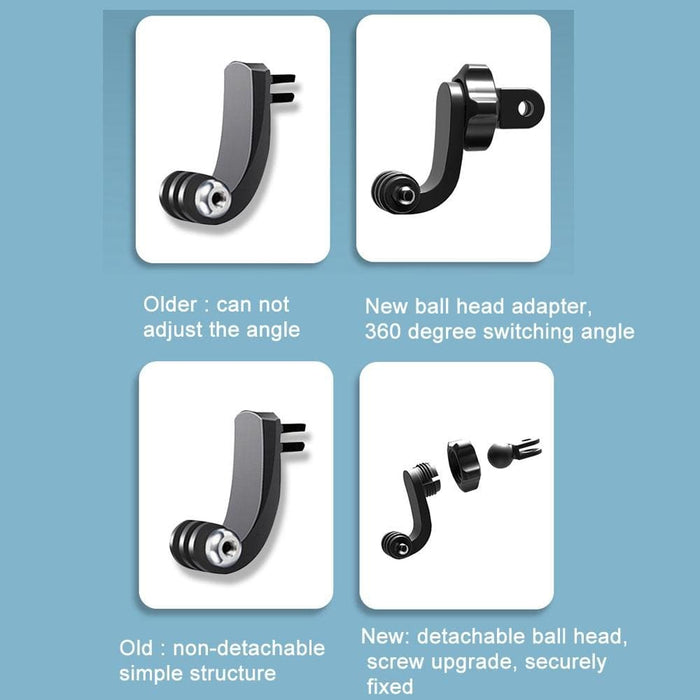 Older : can not adjust the angle

New ball head adapter, 360 degree switching angle

Old : non-detachable simple structure

New: detachable ball head, screw upgrade, securely fixed