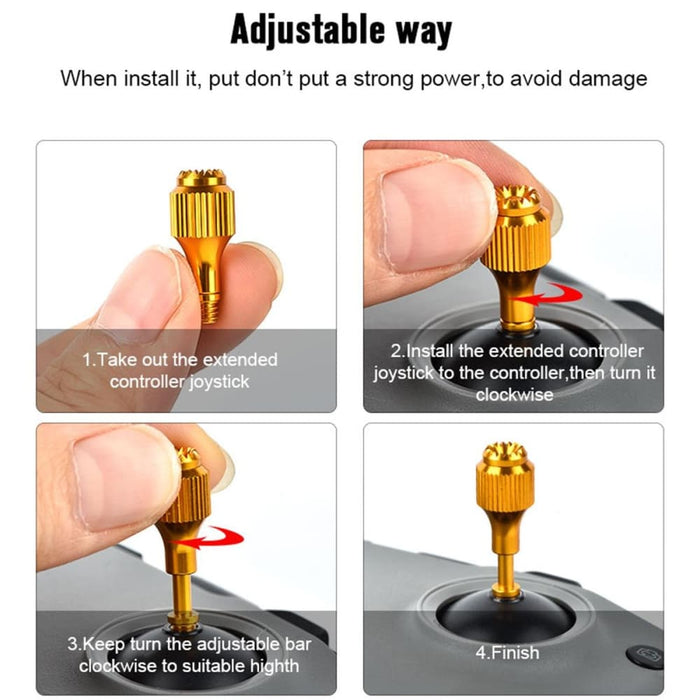 Adjustable way

When install it, put don't put a strong power,to avoid damage

1.Take out the extended controller joystick

2.Install the extended controller joystick to the controller,then turn it clockwise

3.Keep turn the adjustable bar clockwise to suitable highth

4.Finish