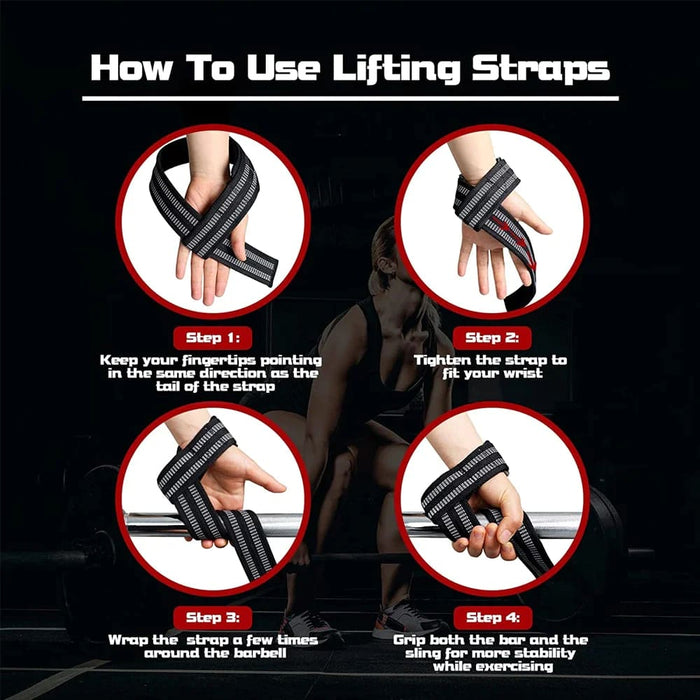 How To Use Lifting Straps

Step 1:

Keep your fingertips pointing in the same direction as the tail of the strap

Step 2:

Tighten the strap to fit your wrist

Step 3:

Wrap the strap a few times around the barbell

Step 4:

Grip both the bar and the sling for more stability while exercising