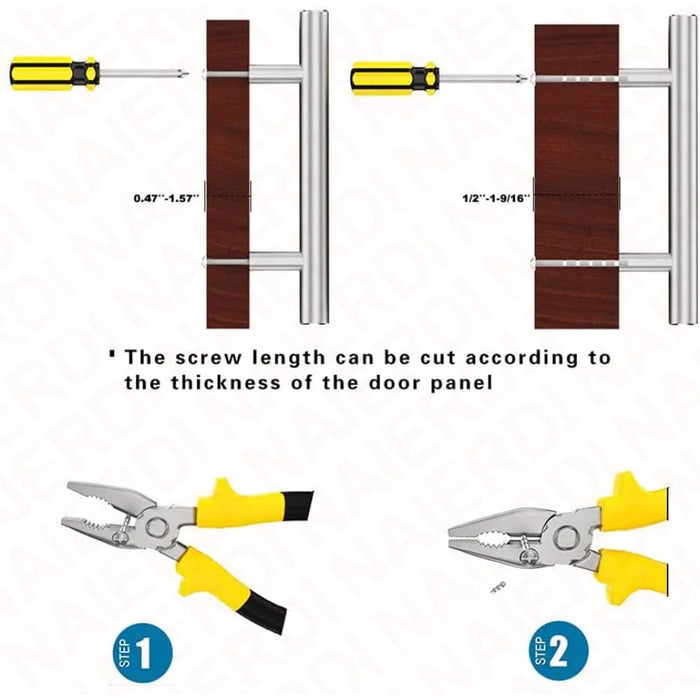 0.47''-1.57''

1/2''-1-9/16''

▪ The screw length can be cut according to the thickness of the door panel

STEP 1

STEP 2