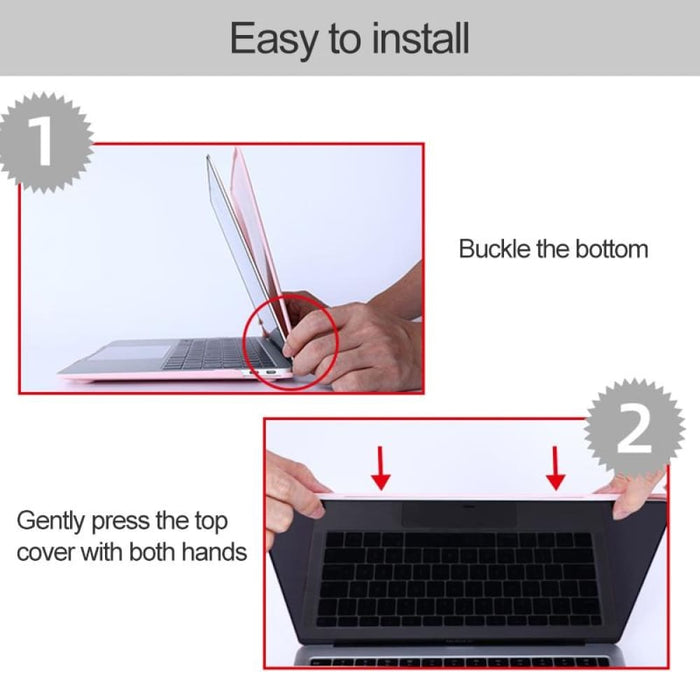 Easy to install

1

Buckle the bottom

2

Gently press the top cover with both hands