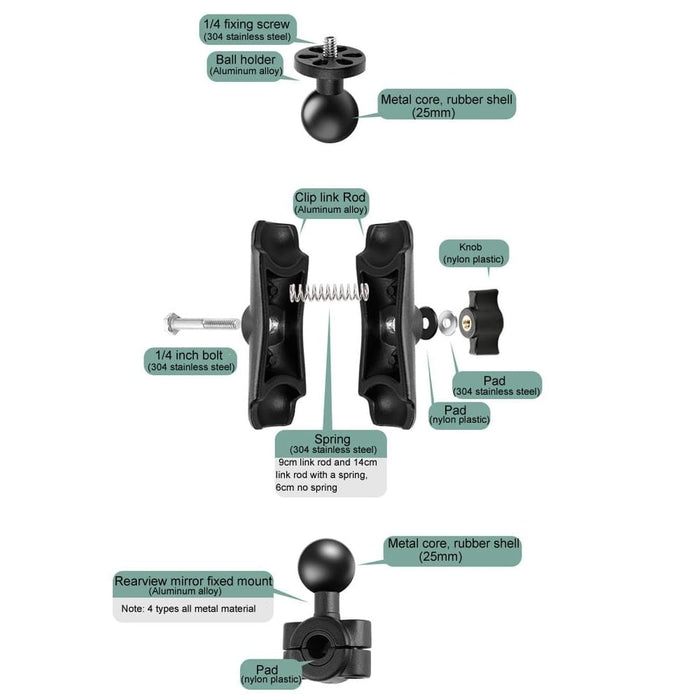 1/4 fixing screw
(304 stainless steel)

Ball holder
(Aluminum alloy)

Metal core, rubber shell
(25mm)

Clip link Rod
(Aluminum alloy)

Knob
(nylon plastic)

1/4 inch bolt
(304 stainless steel)

Pad
(304 stainless steel)

Pad
(nylon plastic)

Spring
(304 stainless steel)
9cm link rod and 14cm link rod with a spring, 6cm no spring

Metal core, rubber shell
(25mm)

Rearview mirror fixed mount
(Aluminum alloy)
Note: 4 types all metal material

Pad
(nylon plastic)