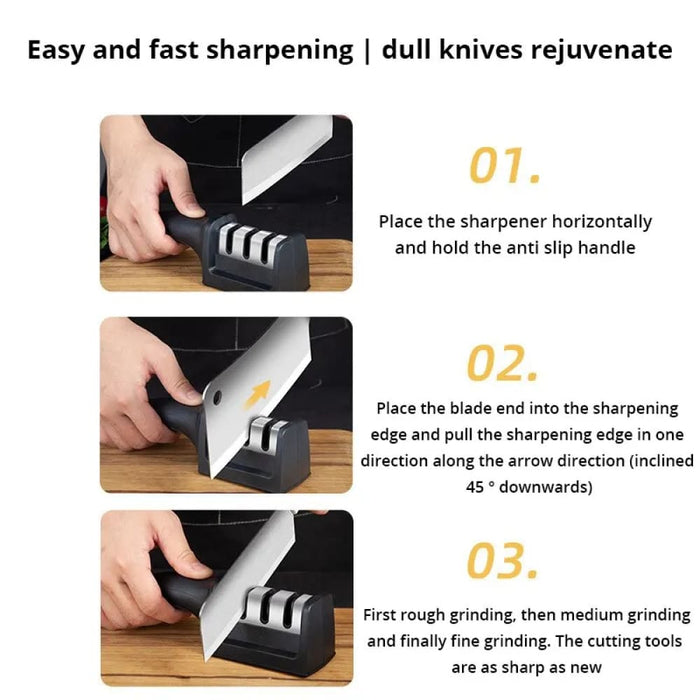 Easy and fast sharpening | dull knives rejuvenate

01.

Place the sharpener horizontally and hold the anti slip handle

02.

Place the blade end into the sharpening edge and pull the sharpening edge in one direction along the arrow direction (inclined 45 ° downwards)

03.

First rough grinding, then medium grinding and finally fine grinding. The cutting tools are as sharp as new