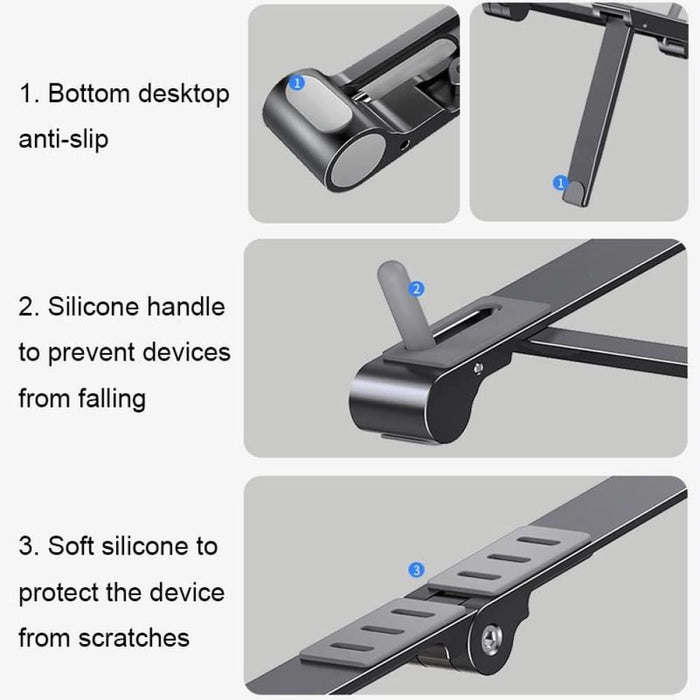 1. Bottom desktop anti-slip

1

1

2. Silicone handle to prevent devices from falling

2

3. Soft silicone to protect the device from scratches

3