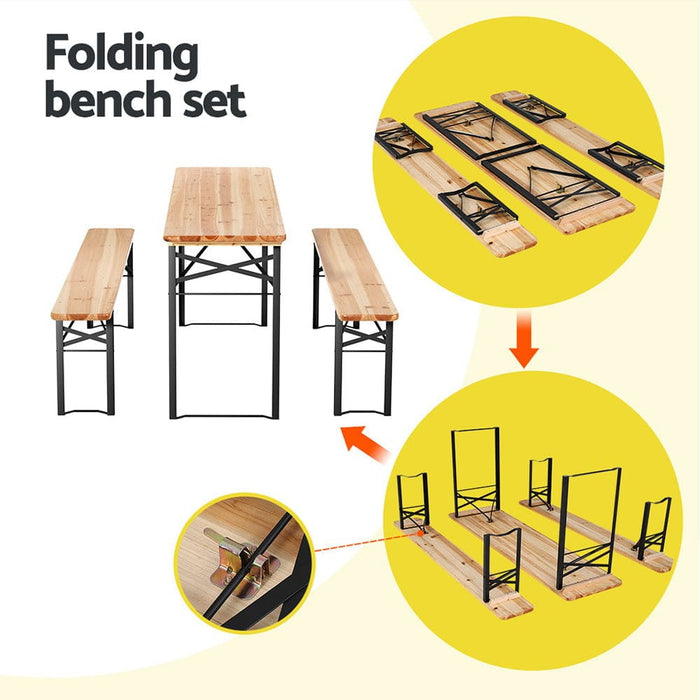 Folding bench set