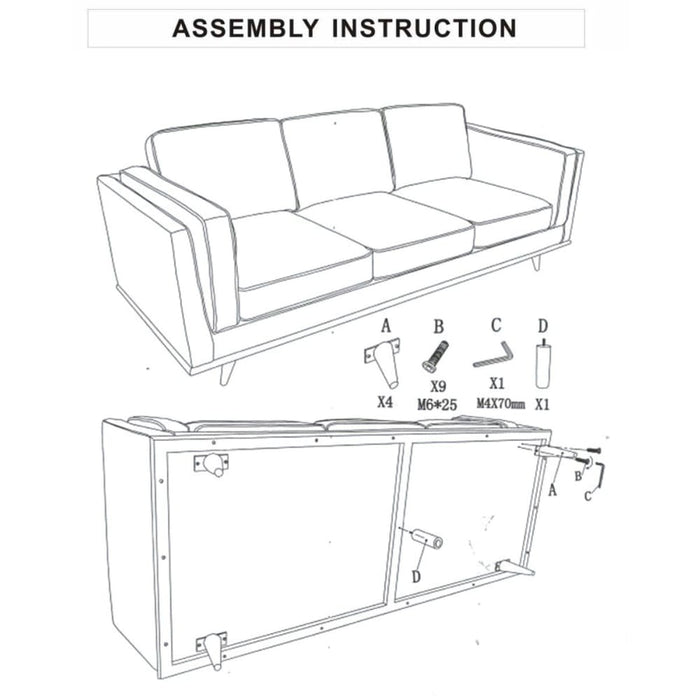 ASSEMBLY INSTRUCTION

A
X4

B
X9
M6*25

C
X1
M4X70mm

D
X1

A
B
C
D