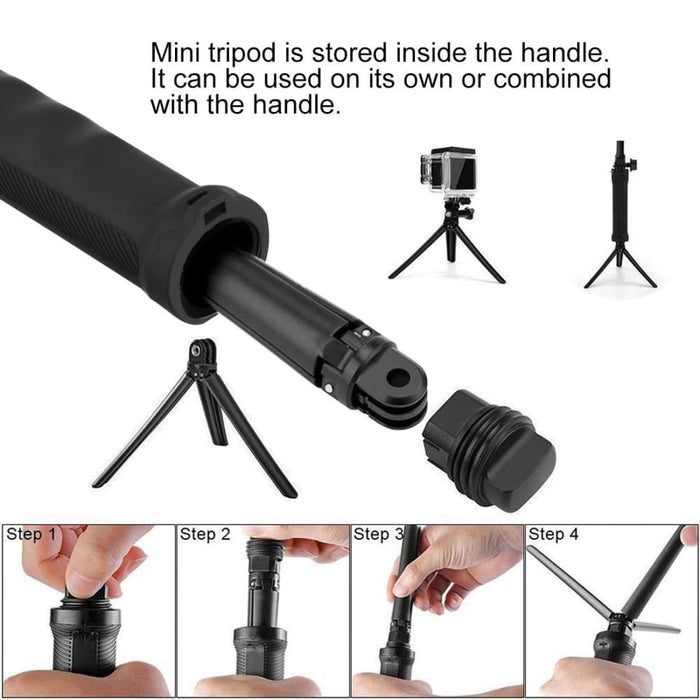 Mini tripod is stored inside the handle. It can be used on its own or combined with the handle.

Step 1

Step 2

Step 3

Step 4