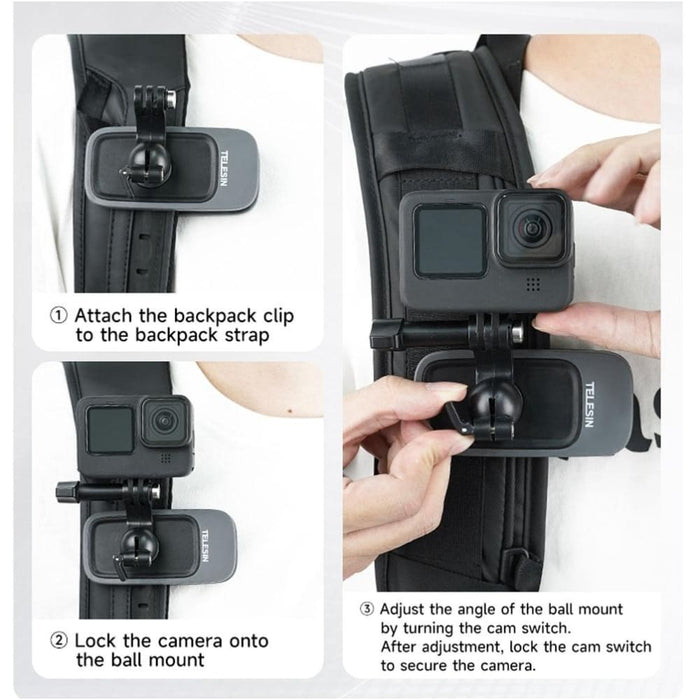 TELESIN

① Attach the backpack clip to the backpack strap

TELESIN

② Lock the camera onto the ball mount

TELESIN

③ Adjust the angle of the ball mount by turning the cam switch.
After adjustment, lock the cam switch to secure the camera.