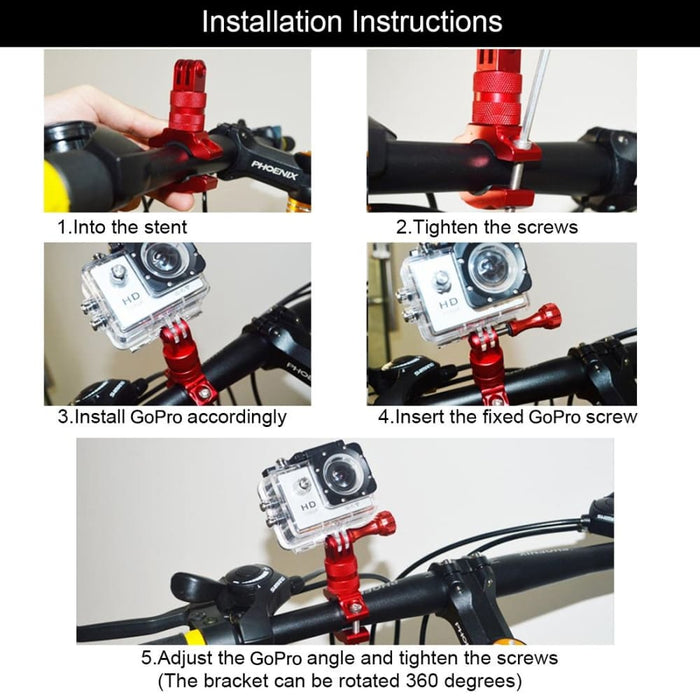 Installation Instructions

PHOENIX

1.Into the stent

2.Tighten the screws

HD

3.Install GoPro accordingly

HD

4.Insert the fixed GoPro screw

HD

5.Adjust the GoPro angle and tighten the screws
(The bracket can be rotated 360 degrees)