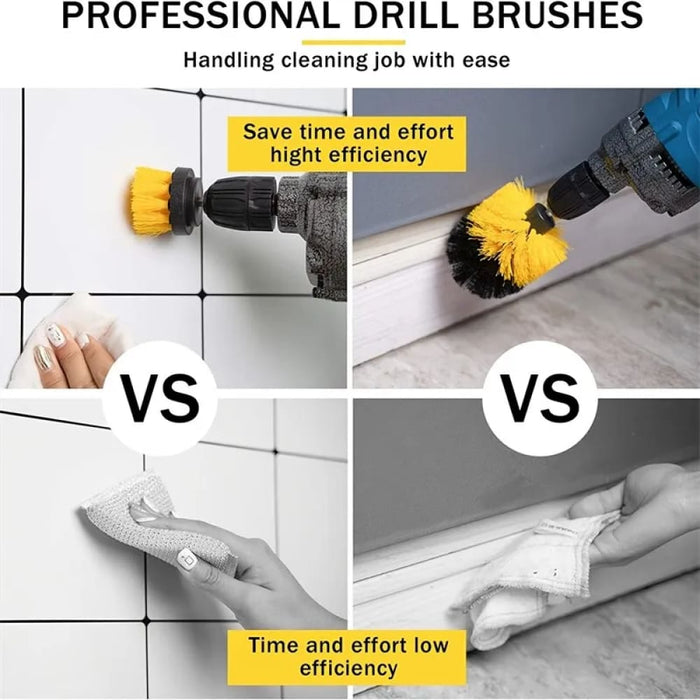 PROFESSIONAL DRILL BRUSHES

Handling cleaning job with ease

Save time and effort hight efficiency

VS

VS

Time and effort low efficiency