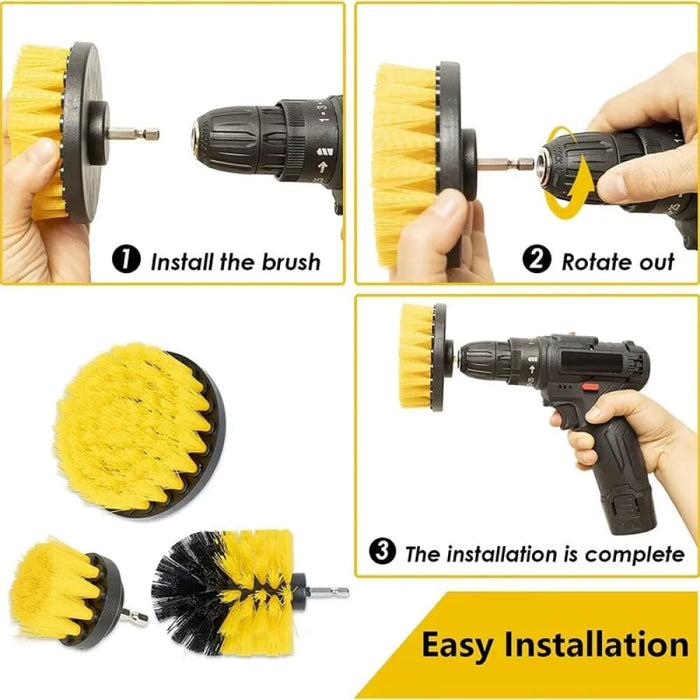 1 Install the brush

2 Rotate out

3 The installation is complete

Easy Installation