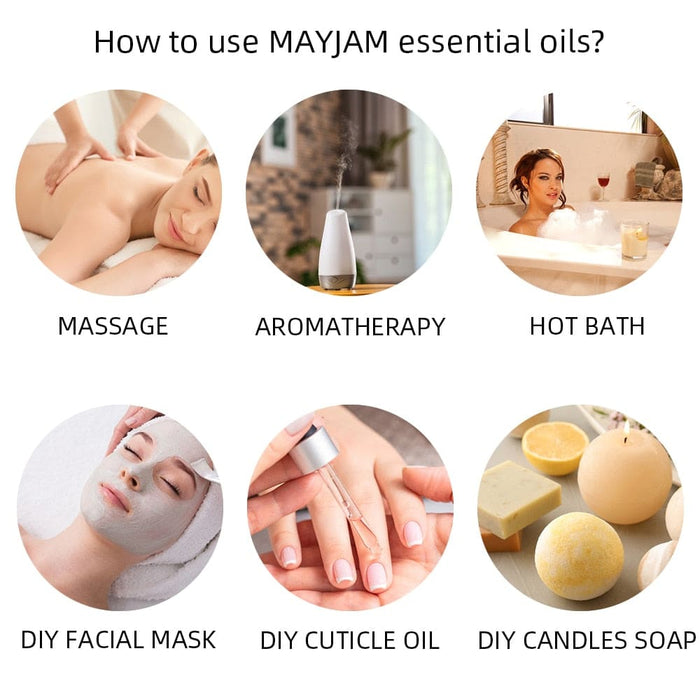 How to use MAYJAM essential oils?

MASSAGE

AROMATHERAPY

HOT BATH

DIY FACIAL MASK

DIY CUTICLE OIL

DIY CANDLES SOAP