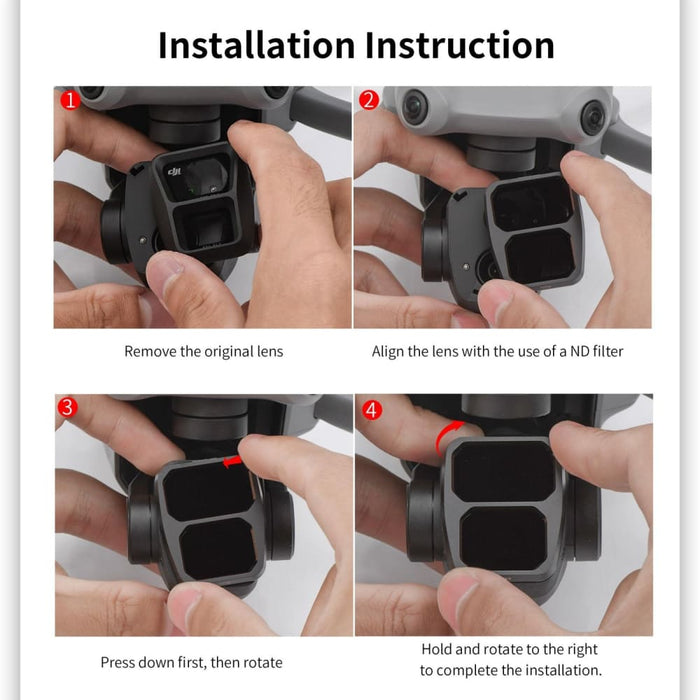 Installation Instruction

1

dji

Remove the original lens

2

Align the lens with the use of a ND filter

3

Press down first, then rotate

4

Hold and rotate to the right to complete the installation.