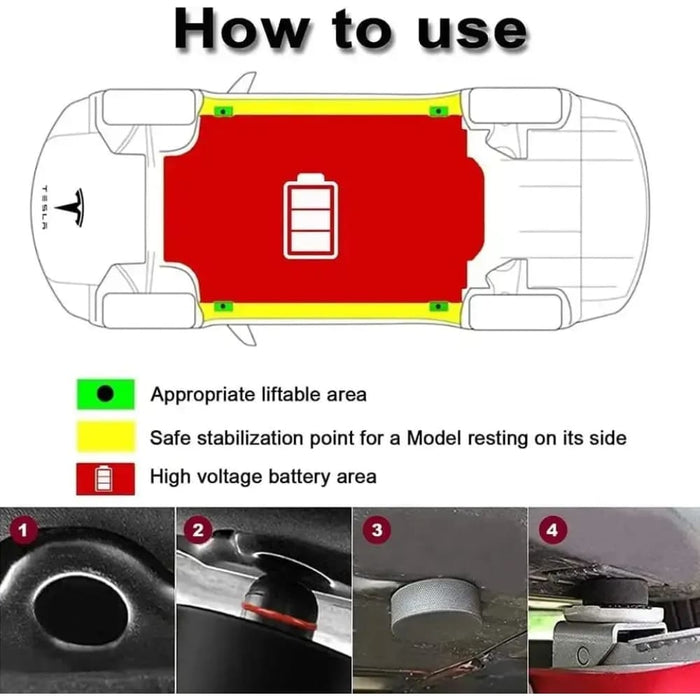 How to use

TESLA

Appropriate liftable area

Safe stabilization point for a Model resting on its side

High voltage battery area

1

2

3

4