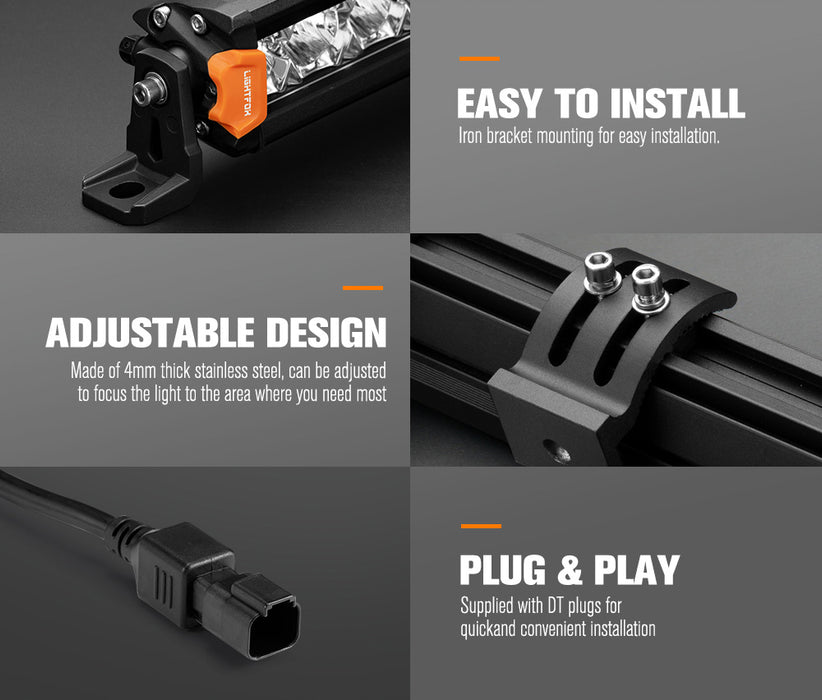 LIGHTFOX

EASY TO INSTALL
Iron bracket mounting for easy installation.

ADJUSTABLE DESIGN
Made of 4mm thick stainless steel, can be adjusted to focus the light to the area where you need most

PLUG & PLAY
Supplied with DT plugs for quickand convenient installation