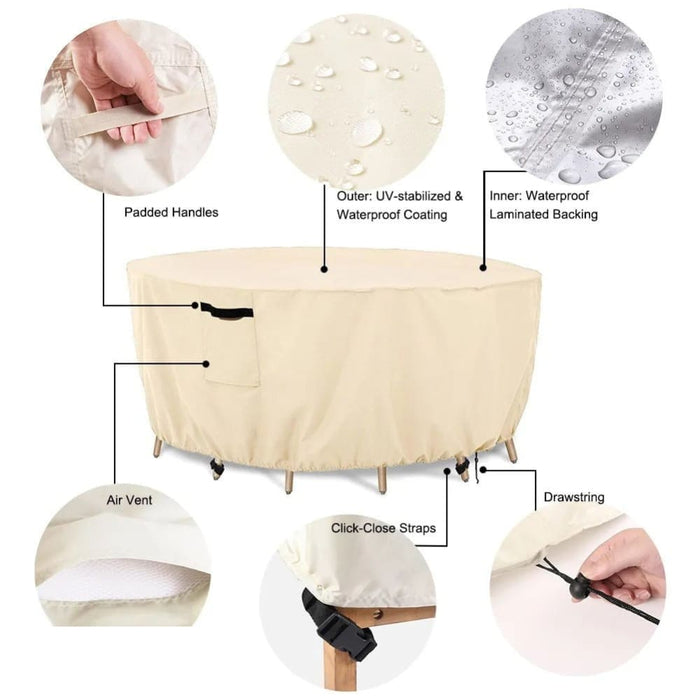 Padded Handles

Outer: UV-stabilized & Waterproof Coating

Inner: Waterproof Laminated Backing

Air Vent

Click-Close Straps

Drawstring