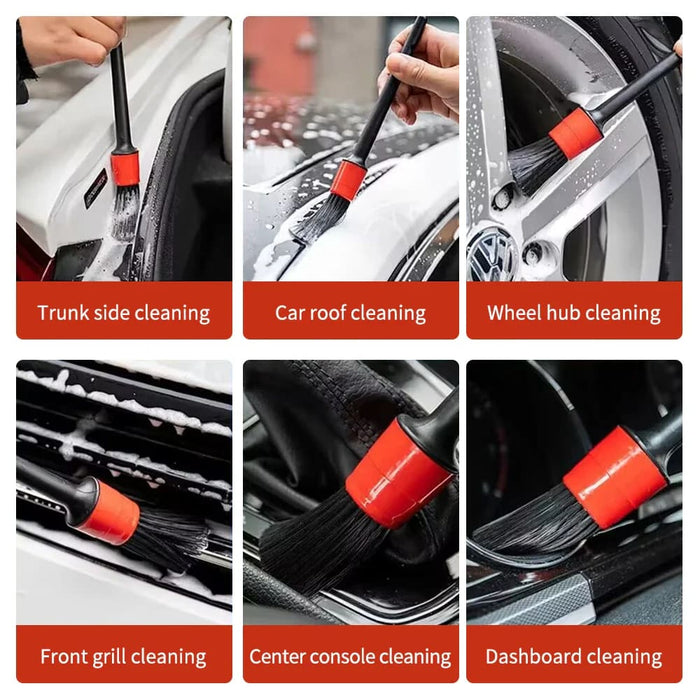 Trunk side cleaning

Car roof cleaning

Wheel hub cleaning

Front grill cleaning

Center console cleaning

Dashboard cleaning