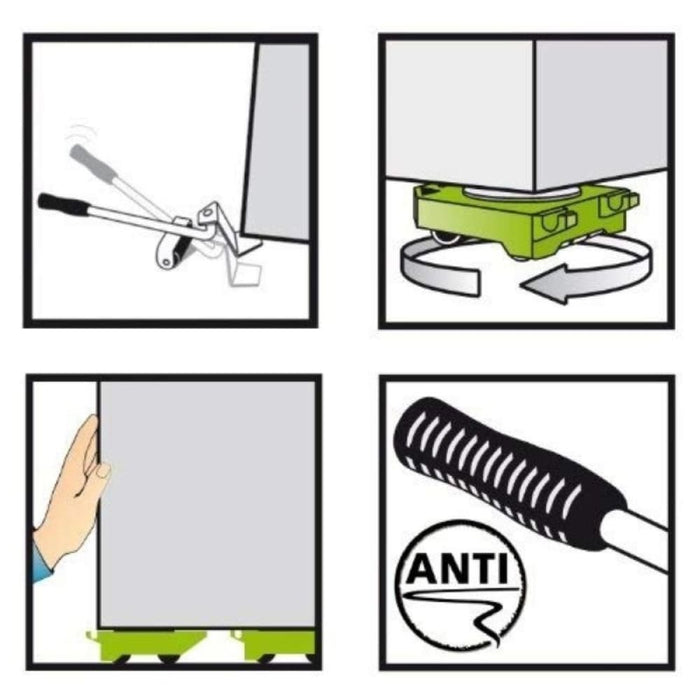 ANTI