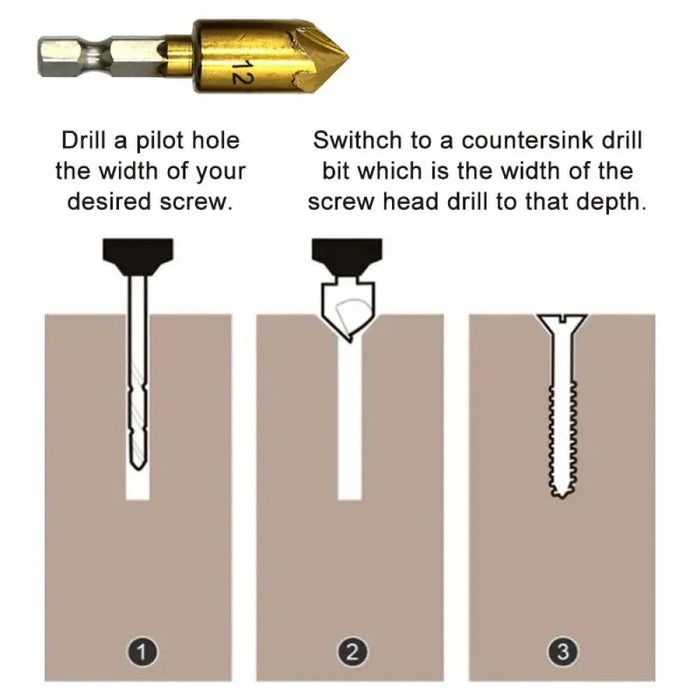 12

Drill a pilot hole the width of your desired screw.

Swithch to a countersink drill bit which is the width of the screw head drill to that depth.

1

2

3