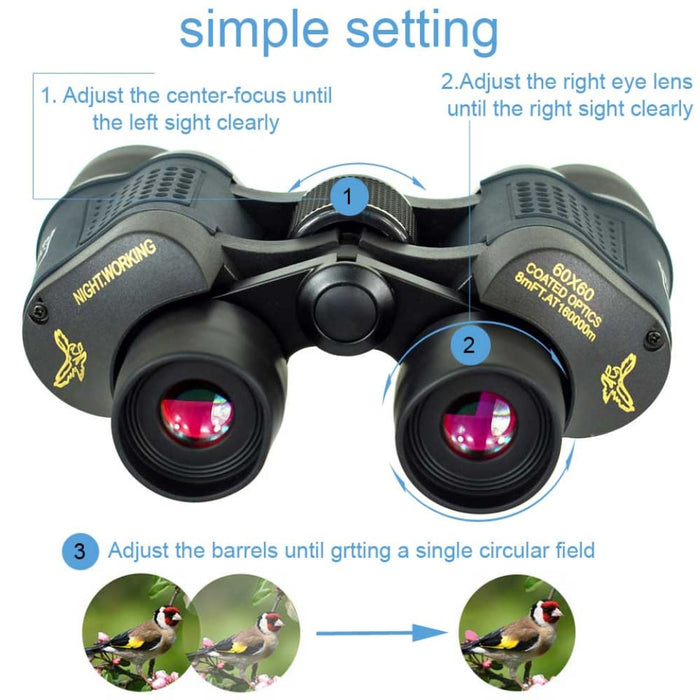 simple setting

1. Adjust the center-focus until the left sight clearly

2.Adjust the right eye lens until the right sight clearly

1

NIGHT.WORKING

60X60
COATED OPTICS
8mFT.AT160000m

2

3 Adjust the barrels until grtting a single circular field