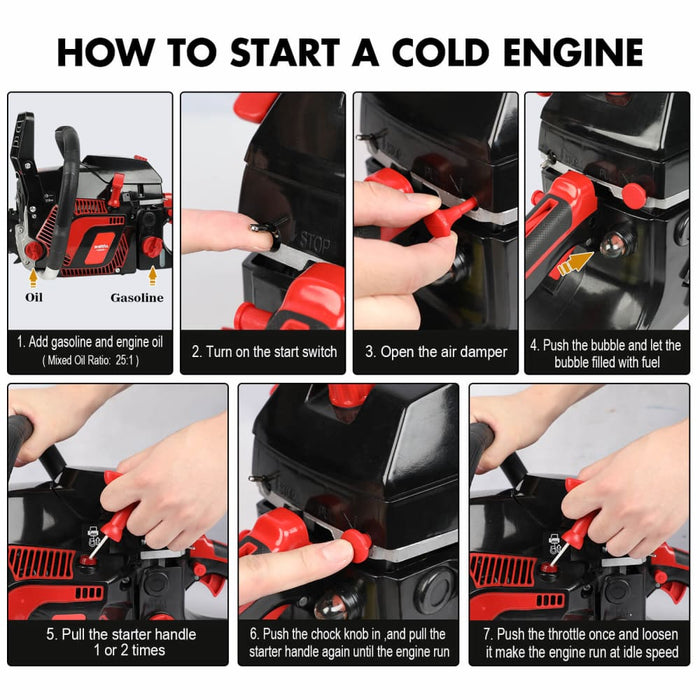 HOW TO START A COLD ENGINE

Oil

Gasoline

1. Add gasoline and engine oil
( Mixed Oil Ratio: 25:1 )

STOP

2. Turn on the start switch

3. Open the air damper

4. Push the bubble and let the bubble filled with fuel

5. Pull the starter handle 1 or 2 times

6. Push the chock knob in ,and pull the starter handle again until the engine run

7. Push the throttle once and loosen it make the engine run at idle speed