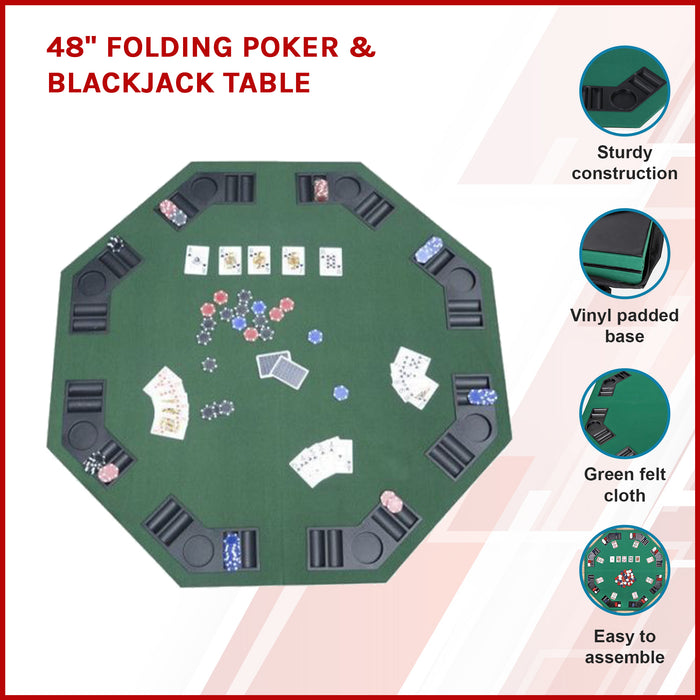 48" FOLDING POKER & BLACKJACK TABLE

Sturdy construction

Vinyl padded base

Green felt cloth

Easy to assemble