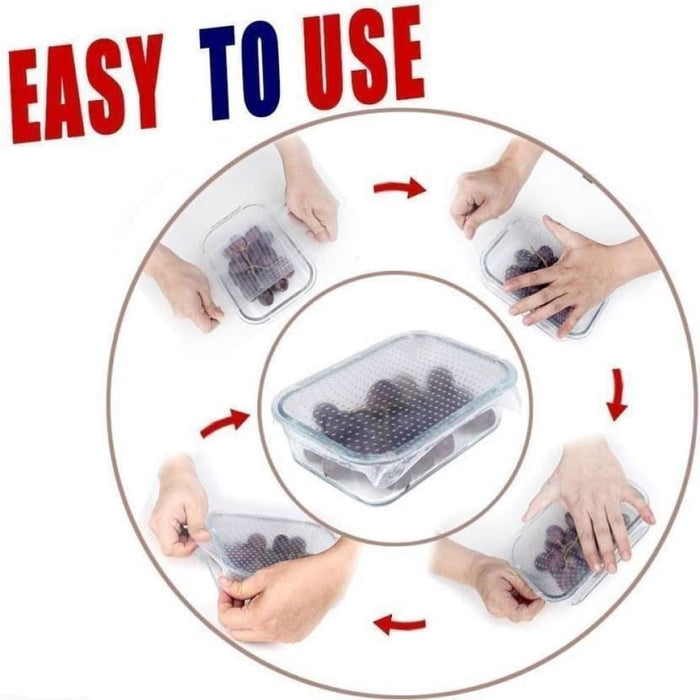 EASY TO USE