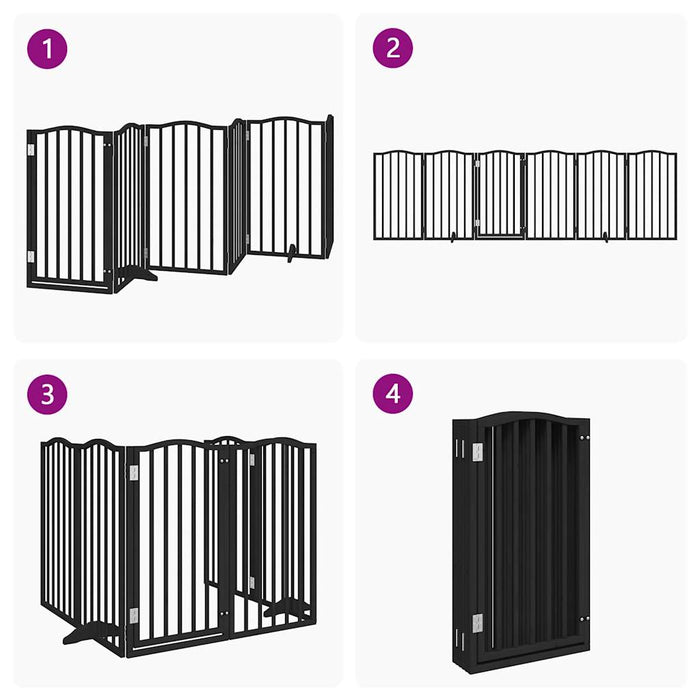 1

2

3

4