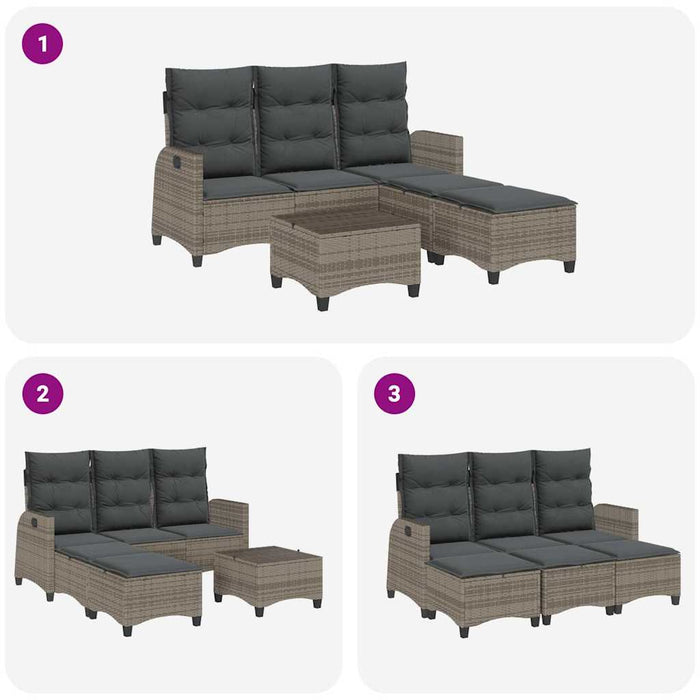 1

2

3