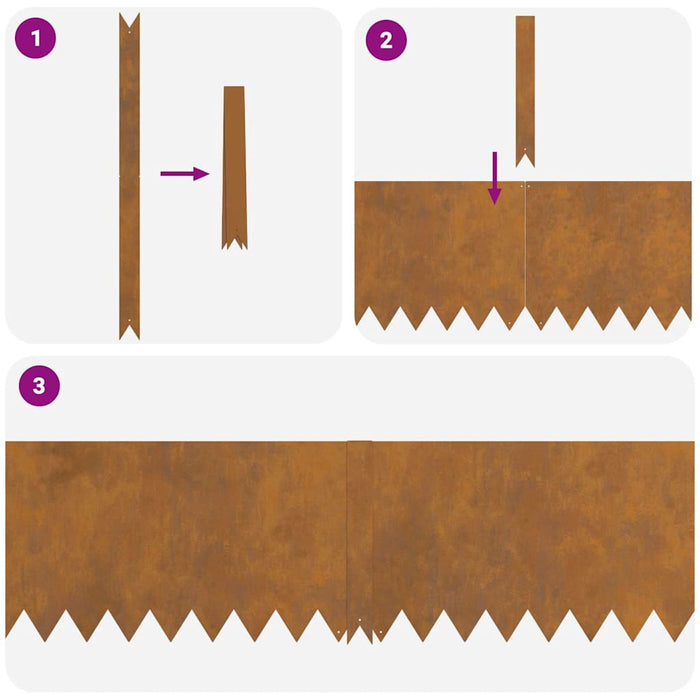 1

2

3